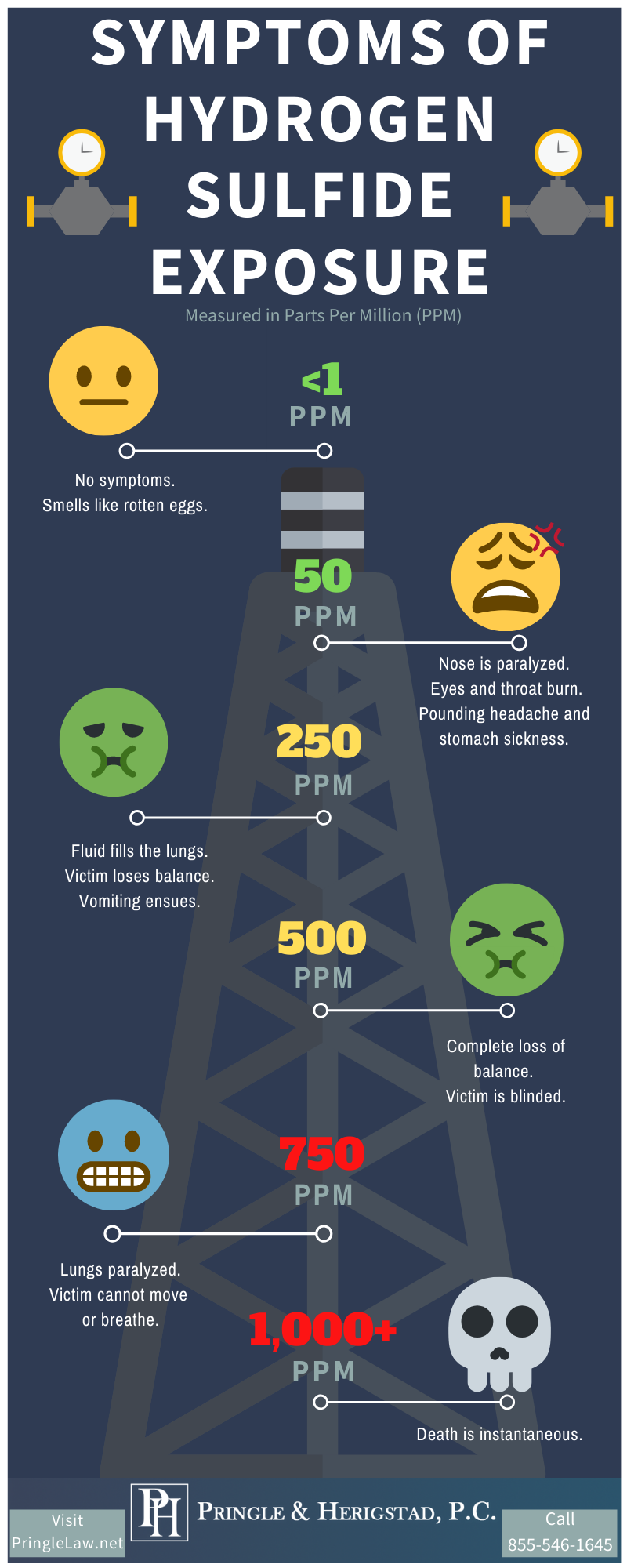 SYMPTOMS OF HYDROGEN SULFIDE EXPOSURE

Measured in Parts Per Million (PPM)

<1
PPM

No symptoms.
Smells like rotten eggs.

50
PPM

Nose is paralyzed.
Eyes and throat burn.
Pounding headache and stomach sickness.

250
PPM

Fluid fills the lungs.
Victim loses balance.
Vomiting ensues.

500
PPM

Complete loss of balance.
Victim is blinded.

750
PPM

Lungs paralyzed.
Victim cannot move or breathe.

1,000+
PPM

Death is instantaneous.

Visit
PringleLaw.net

PH

PRINGLE & HERIGSTAD, P.C.

Call
855-546-1645